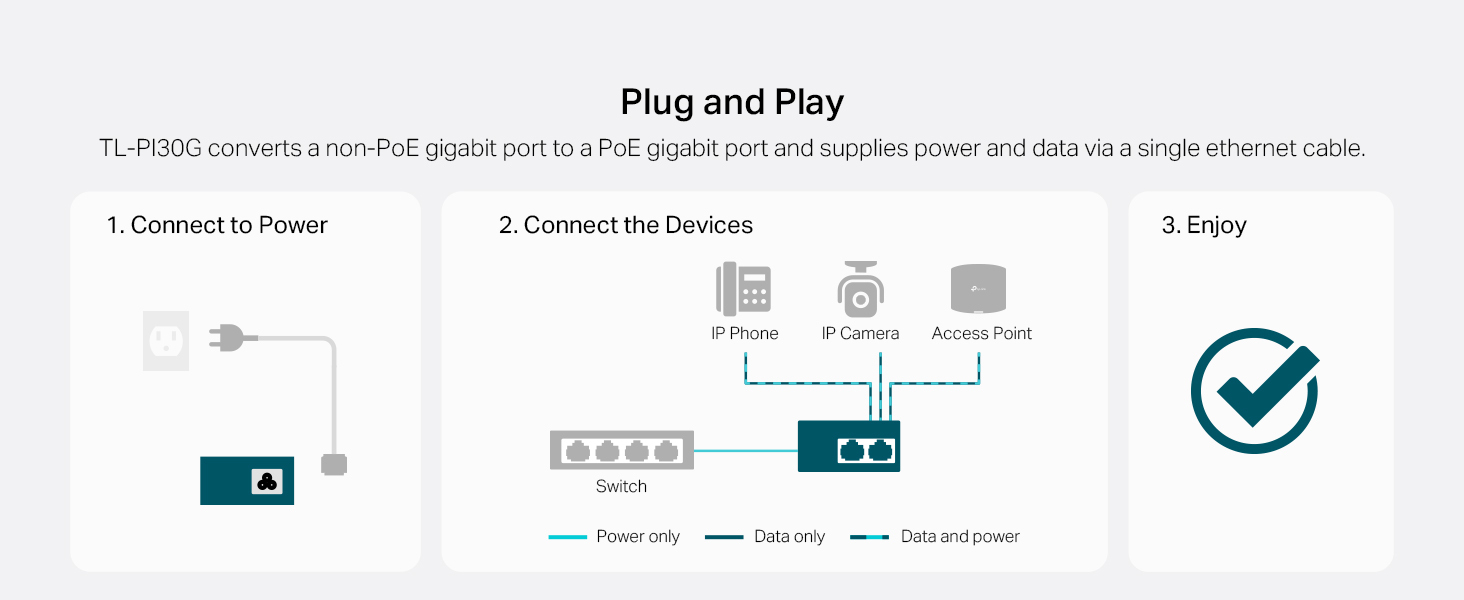 Plug and Play

TL-PI30G converts a non-PoE gigabit port to a PoE gigabit port and supplies power and data via a single ethernet cable.

1. Connect to Power

2. Connect the Devices

IP Phone
IP Camera
Access Point
Switch

Power only
Data only
Data and power

3. Enjoy