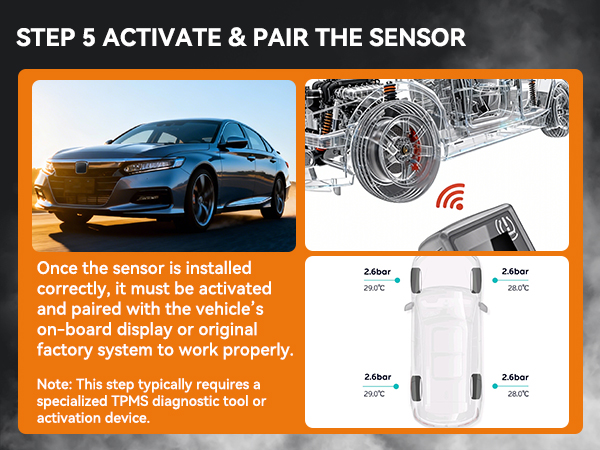 STEP 5 ACTIVATE & PAIR THE SENSOR

Once the sensor is installed correctly, it must be activated and paired with the vehicle's on-board display or original factory system to work properly.

Note: This step typically requires a specialized TPMS diagnostic tool or activation device.

2.6bar
29.0℃

2.6bar
28.0℃

2.6bar
29.0℃

2.6bar
28.0℃