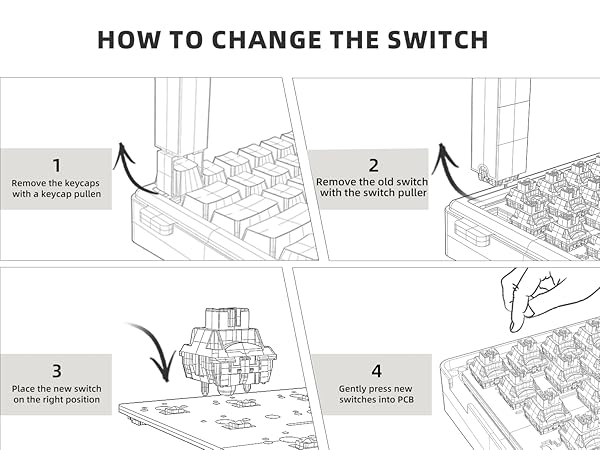 HOW TO CHANGE THE SWITCH

1
Remove the keycaps with a keycap pullen

2
Remove the old switch with the switch puller

3
Place the new switch on the right position

4
Gently press new switches into PCB