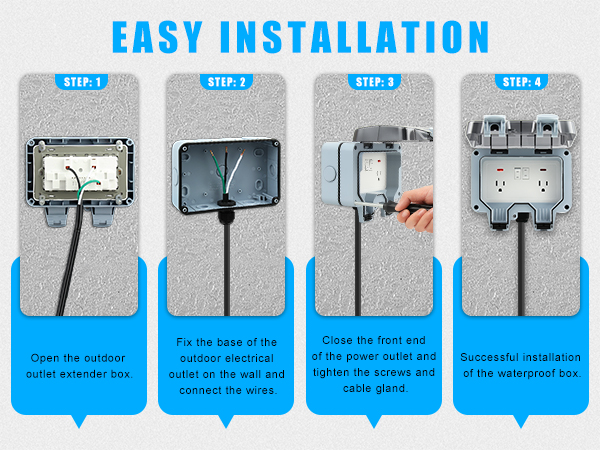 EASY INSTALLATION

STEP: 1

Open the outdoor outlet extender box.

STEP: 2

Fix the base of the outdoor electrical outlet on the wall and connect the wires.

STEP: 3

Close the front end of the power outlet and tighten the screws and cable gland.

STEP: 4

Successful installation of the waterproof box.