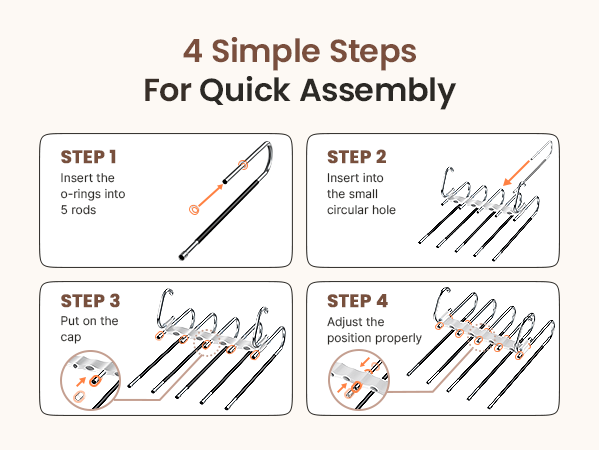 4 Simple Steps
For Quick Assembly

STEP 1
Insert the o-rings into 5 rods

STEP 2
Insert into the small circular hole

STEP 3
Put on the cap

STEP 4
Adjust the position properly