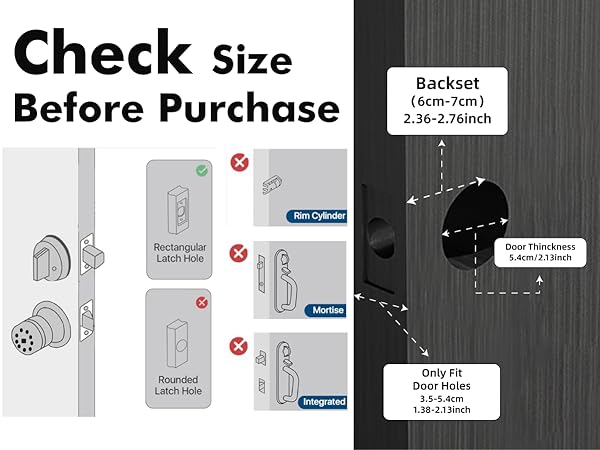 Check Size
Before Purchase

Rectangular Latch Hole

Rounded Latch Hole

Rim Cylinder

Mortise

Integrated

Backset
(6cm-7cm)
2.36-2.76inch

Door Thinckness
5.4cm/2.13inch

Only Fit
Door Holes
3.5-5.4cm
1.38-2.13inch