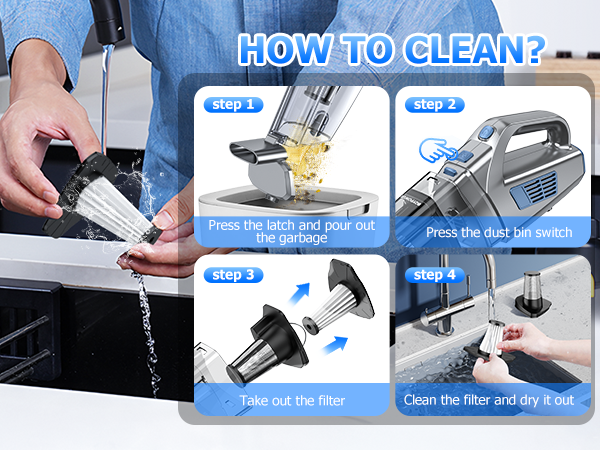 HOW TO CLEAN?

step 1
Press the latch and pour out the garbage

step 2
Press the dust bin switch

step 3
Take out the filter

step 4
Clean the filter and dry it out