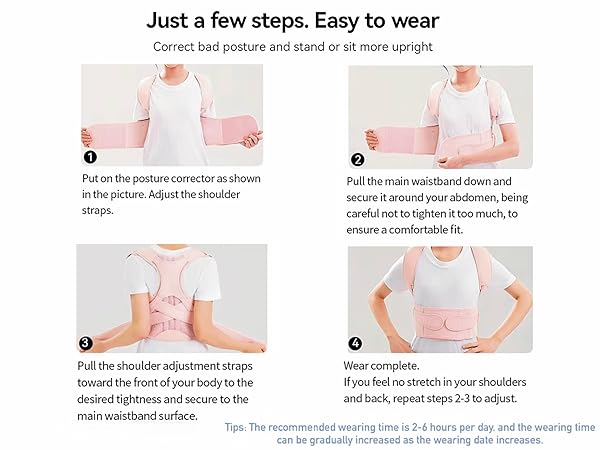 Just a few steps. Easy to wear

Correct bad posture and stand or sit more upright

1

Put on the posture corrector as shown in the picture. Adjust the shoulder straps.

2

Pull the main waistband down and secure it around your abdomen, being careful not to tighten it too much, to ensure a comfortable fit.

3

Pull the shoulder adjustment straps toward the front of your body to the desired tightness and secure to the main waistband surface.

4

Wear complete.
If you feel no stretch in your shoulders and back, repeat steps 2-3 to adjust.

Tips: The recommended wearing time is 2-6 hours per day. and the wearing time can be gradually increased as the wearing date increases.