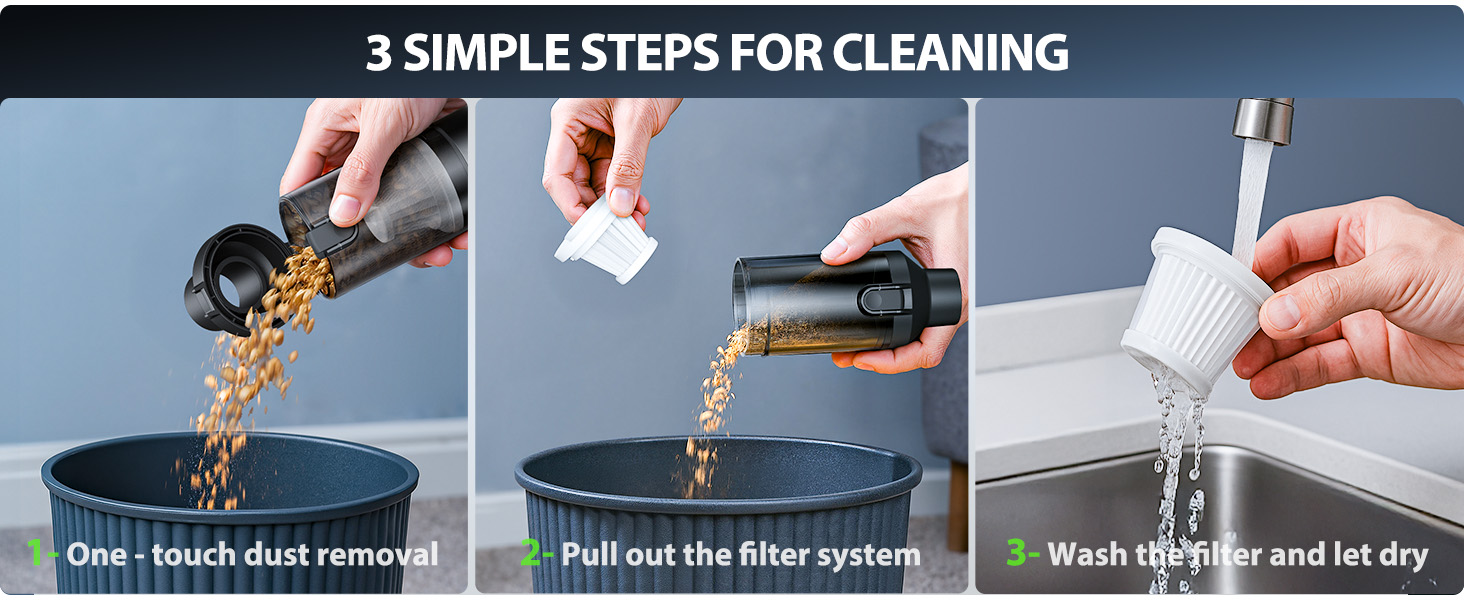 3 SIMPLE STEPS FOR CLEANING

1- One - touch dust removal

2- Pull out the filter system

3- Wash the filter and let dry