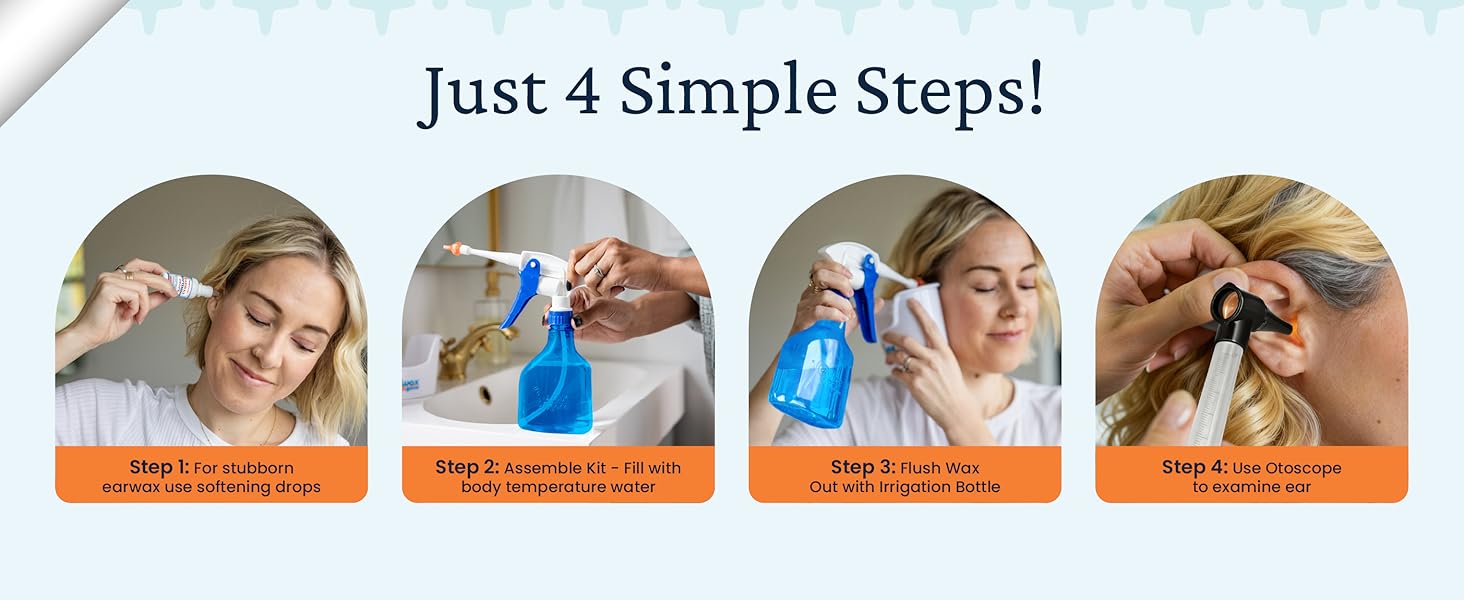 Just 4 Simple Steps!

Step 1: For stubborn earwax use softening drops

Step 2: Assemble Kit - Fill with body temperature water

Step 3: Flush Wax Out with Irrigation Bottle

Step 4: Use Otoscope to examine ear