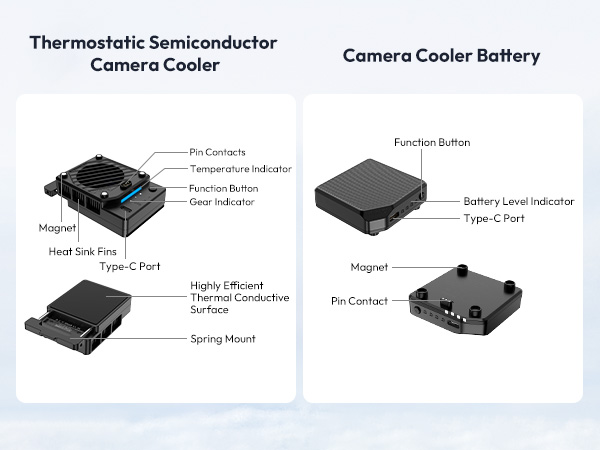 Thermostatic Semiconductor Camera Cooler

Pin Contacts
Temperature Indicator
Function Button
Gear Indicator
Magnet
Heat Sink Fins
Type-C Port

Highly Efficient Thermal Conductive Surface
Spring Mount

Camera Cooler Battery

Function Button
Battery Level Indicator
Type-C Port

Magnet
Pin Contact