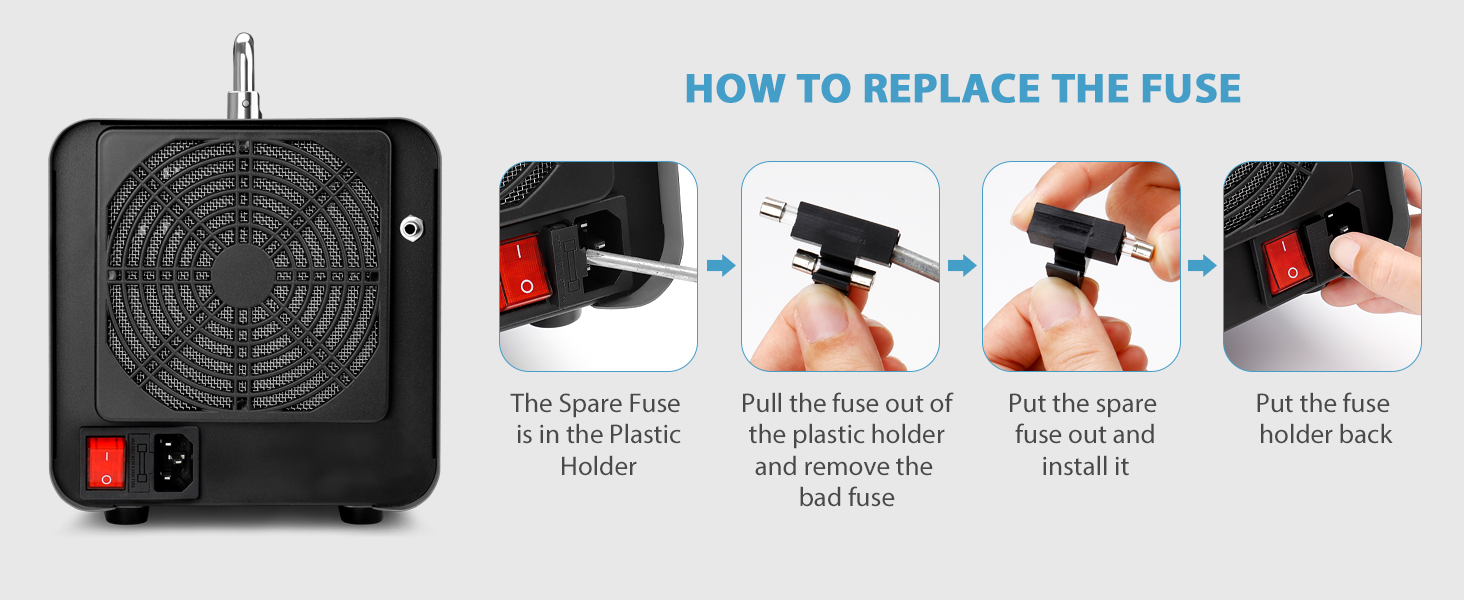 HOW TO REPLACE THE FUSE

The Spare Fuse is in the Plastic Holder

Pull the fuse out of the plastic holder and remove the bad fuse

Put the spare fuse out and install it

Put the fuse holder back