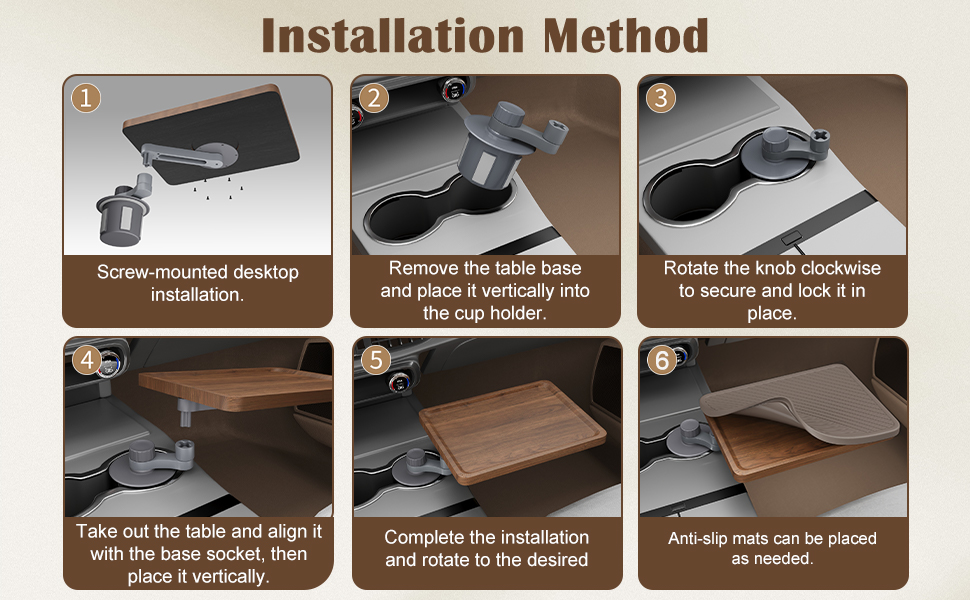 Installation Method

1

Screw-mounted desktop installation.

2

Remove the table base and place it vertically into the cup holder.

3

Rotate the knob clockwise to secure and lock it in place.

4

Take out the table and align it with the base socket, then place it vertically.

5

Complete the installation and rotate to the desired

6

Anti-slip mats can be placed as needed.