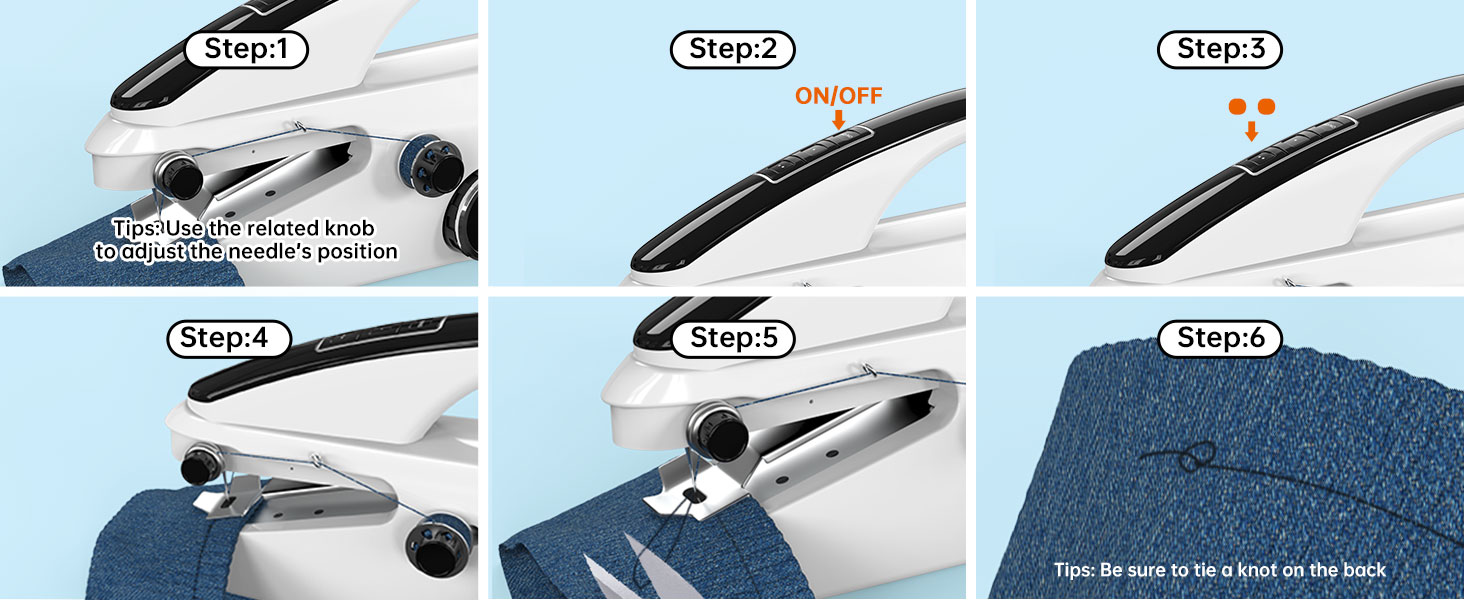 Step:1

Tips: Use the related knob to adjust the needle's position

Step:2

ON/OFF

Step:3

Step:4

Step:5

Step:6

Tips: Be sure to tie a knot on the back