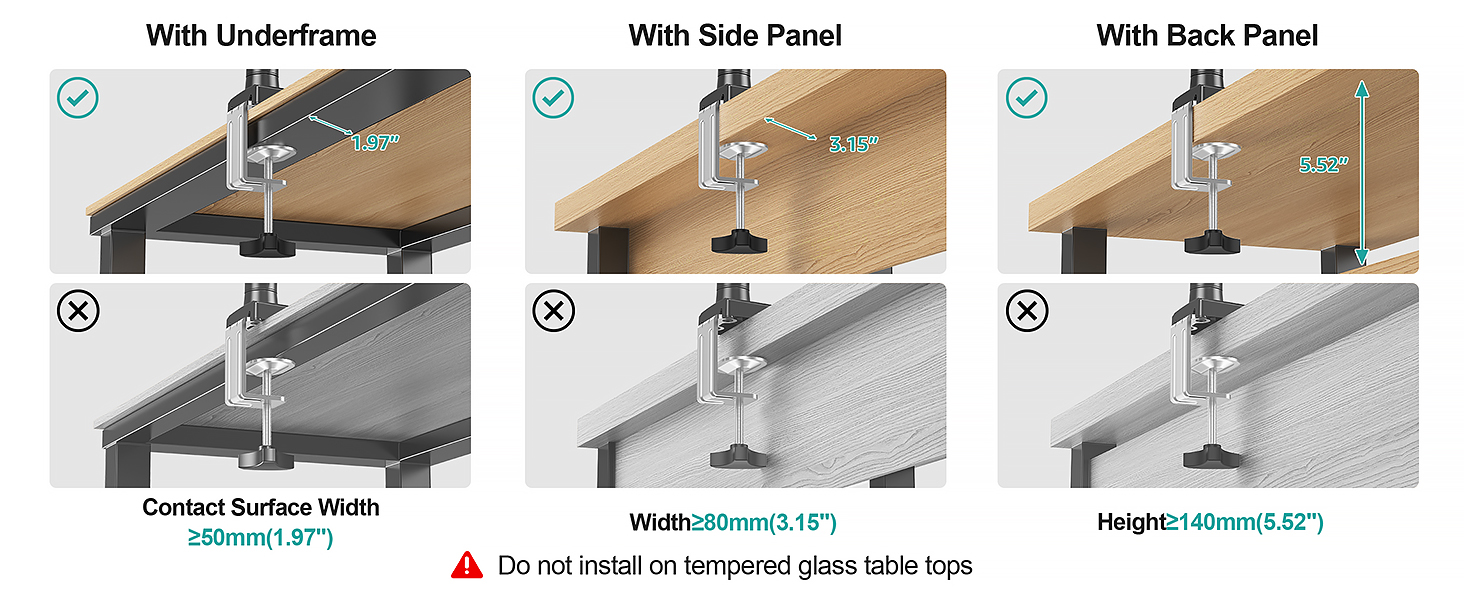 With Underframe

1.97"

Contact Surface Width
≥50mm(1.97")

With Side Panel

3.15"

Width≥80mm(3.15")

With Back Panel

5.52"

Height≥140mm(5.52")

Do not install on tempered glass table tops