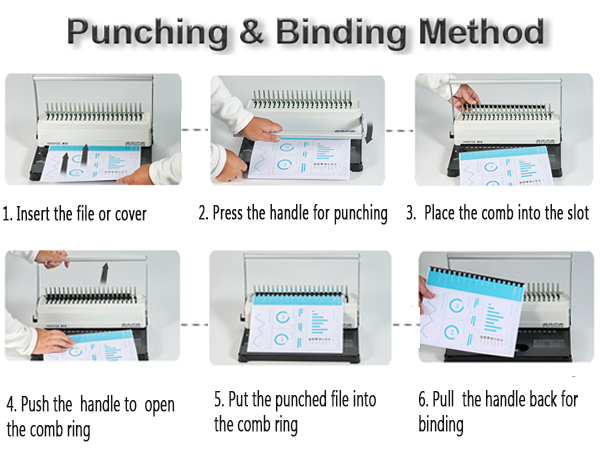 Punching & Binding Method

1. Insert the file or cover

2. Press the handle for punching

3. Place the comb into the slot

4. Push the handle to open the comb ring

5. Put the punched file into the comb ring

6. Pull the handle back for binding