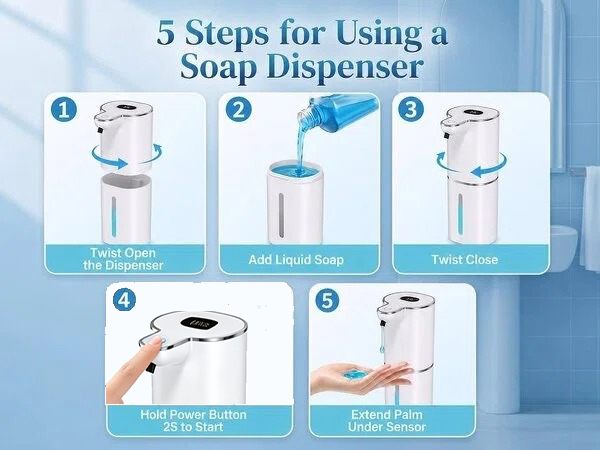 5 Steps for Using a Soap Dispenser

1
Twist Open the Dispenser

2
Add Liquid Soap

3
Twist Close

4
Hold Power Button 2S to Start

5
Extend Palm Under Sensor