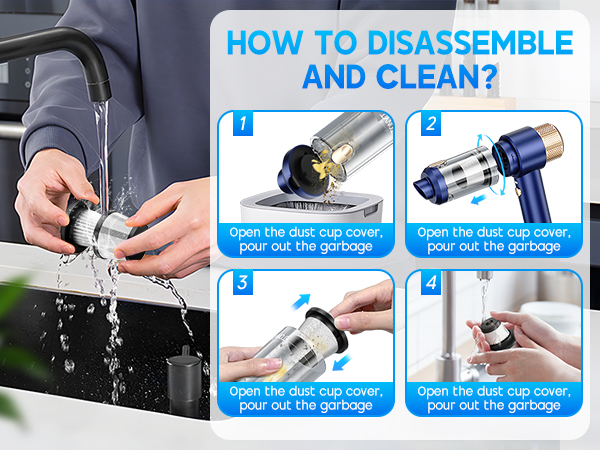 HOW TO DISASSEMBLE AND CLEAN?

1

Open the dust cup cover, pour out the garbage

2

Open the dust cup cover, pour out the garbage

3

Open the dust cup cover, pour out the garbage

4

Open the dust cup cover, pour out the garbage