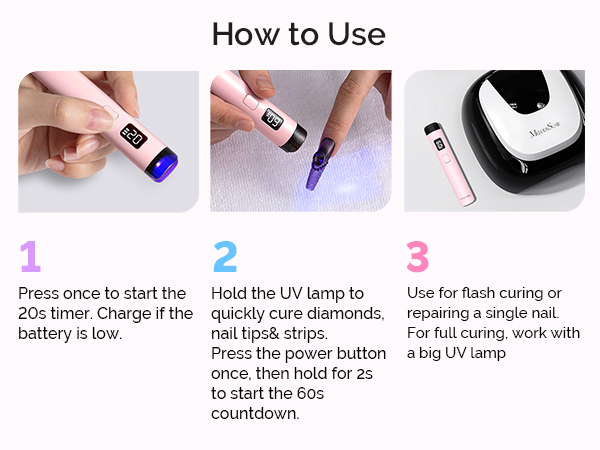 How to Use

1

Press once to start the 20s timer. Charge if the battery is low.

2

Hold the UV lamp to quickly cure diamonds, nail tips& strips. Press the power button once, then hold for 2s to start the 60s countdown.

3

Use for flash curing or repairing a single nail. For full curing, work with a big UV lamp