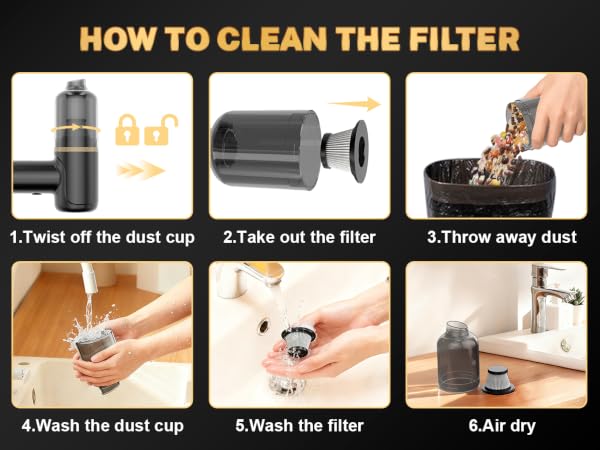 HOW TO CLEAN THE FILTER

1.Twist off the dust cup

2.Take out the filter

3.Throw away dust

4.Wash the dust cup

5.Wash the filter

6.Air dry