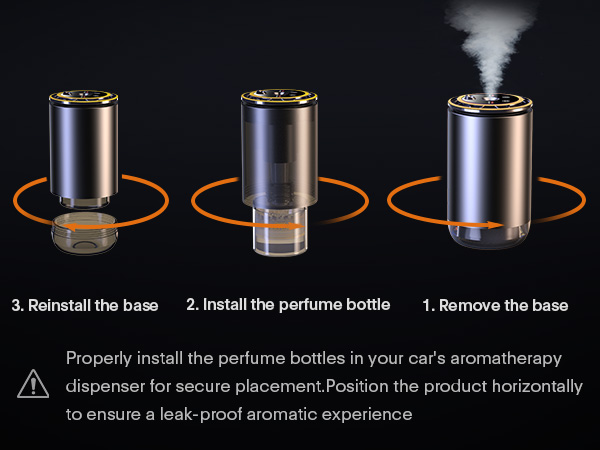 3. Reinstall the base

2. Install the perfume bottle

1. Remove the base

Properly install the perfume bottles in your car's aromatherapy dispenser for secure placement.Position the product horizontally to ensure a leak-proof aromatic experience