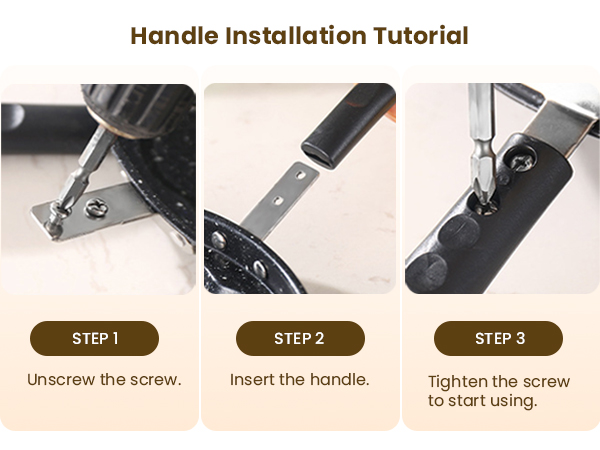 Handle Installation Tutorial

STEP 1

Unscrew the screw.

STEP 2

Insert the handle.

STEP 3

Tighten the screw to start using.