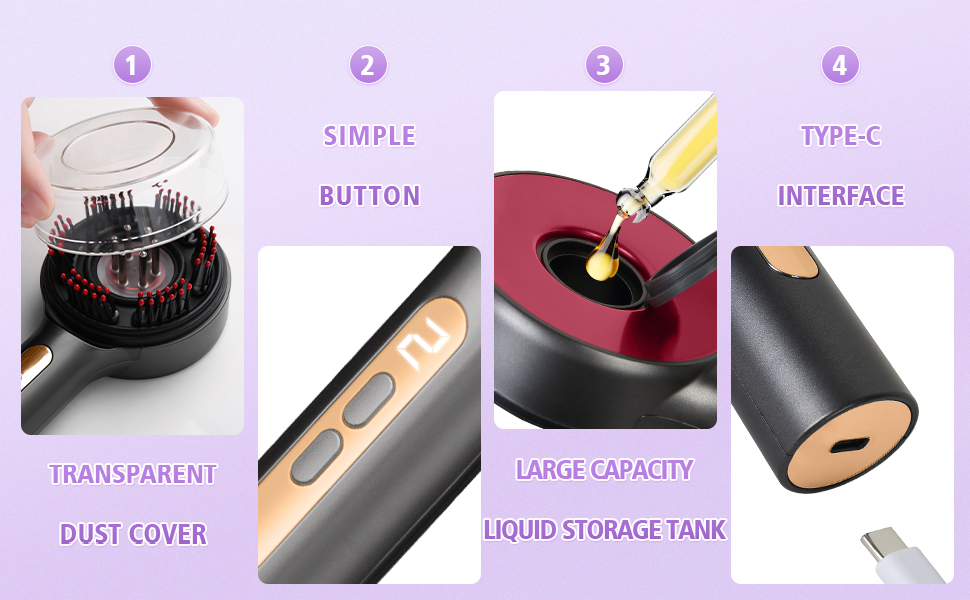 1

TRANSPARENT

DUST COVER

2

SIMPLE

BUTTON

2

3

LARGE CAPACITY

LIQUID STORAGE TANK

4

TYPE-C

INTERFACE