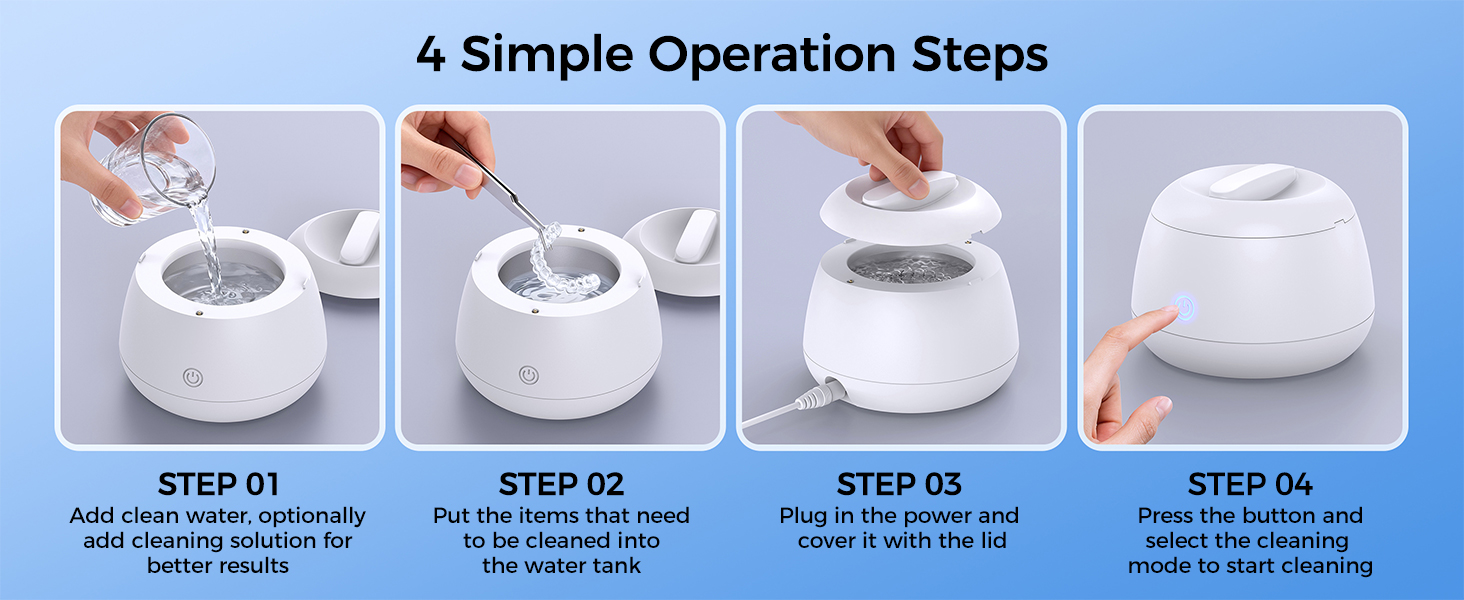 4 Simple Operation Steps

STEP 01
Add clean water, optionally add cleaning solution for better results

STEP 02
Put the items that need to be cleaned into the water tank

STEP 03
Plug in the power and cover it with the lid

STEP 04
Press the button and select the cleaning mode to start cleaning