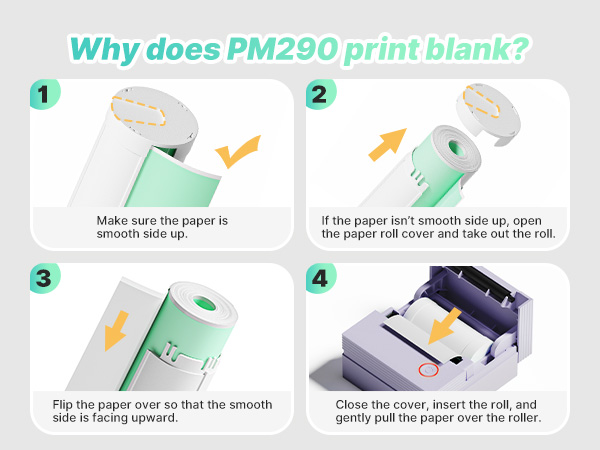 Why does PM290 print blank?

1

Make sure the paper is smooth side up.

2

If the paper isn't smooth side up, open the paper roll cover and take out the roll.

3

Flip the paper over so that the smooth side is facing upward.

4

Close the cover, insert the roll, and gently pull the paper over the roller.