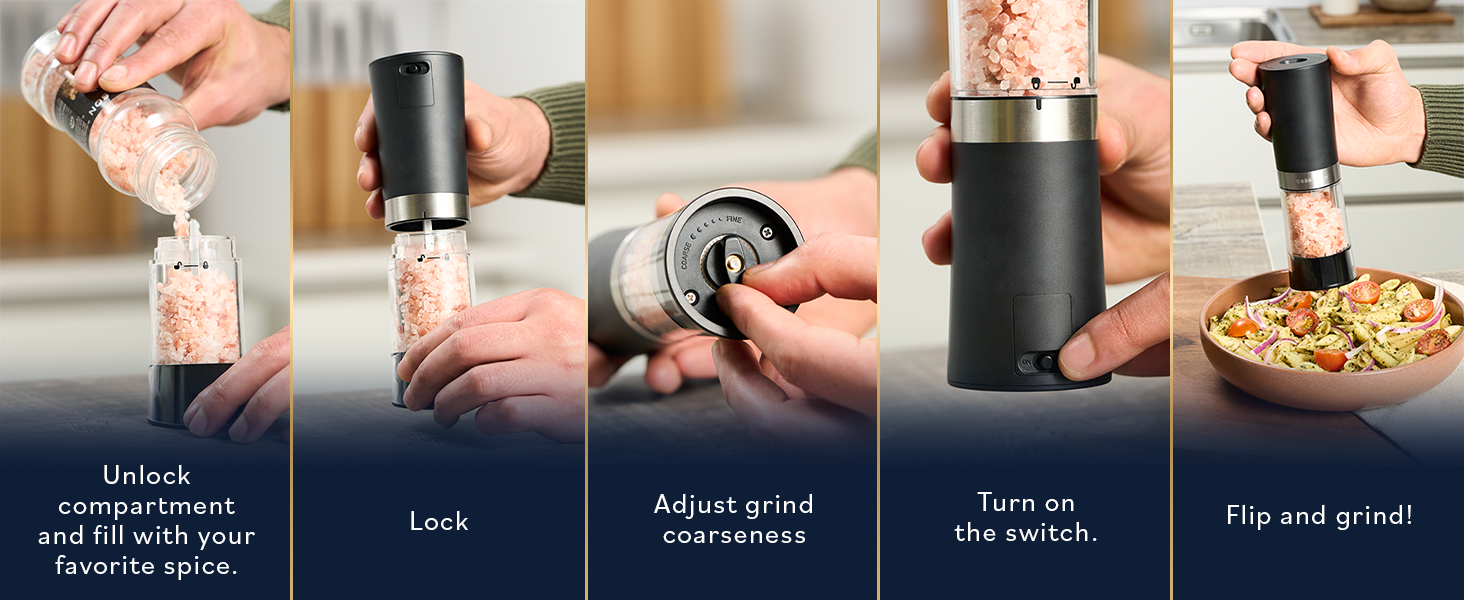 Unlock compartment and fill with your favorite spice.

Lock

COARSE FINE

Adjust grind coarseness

ON

Turn on the switch.

Flip and grind!