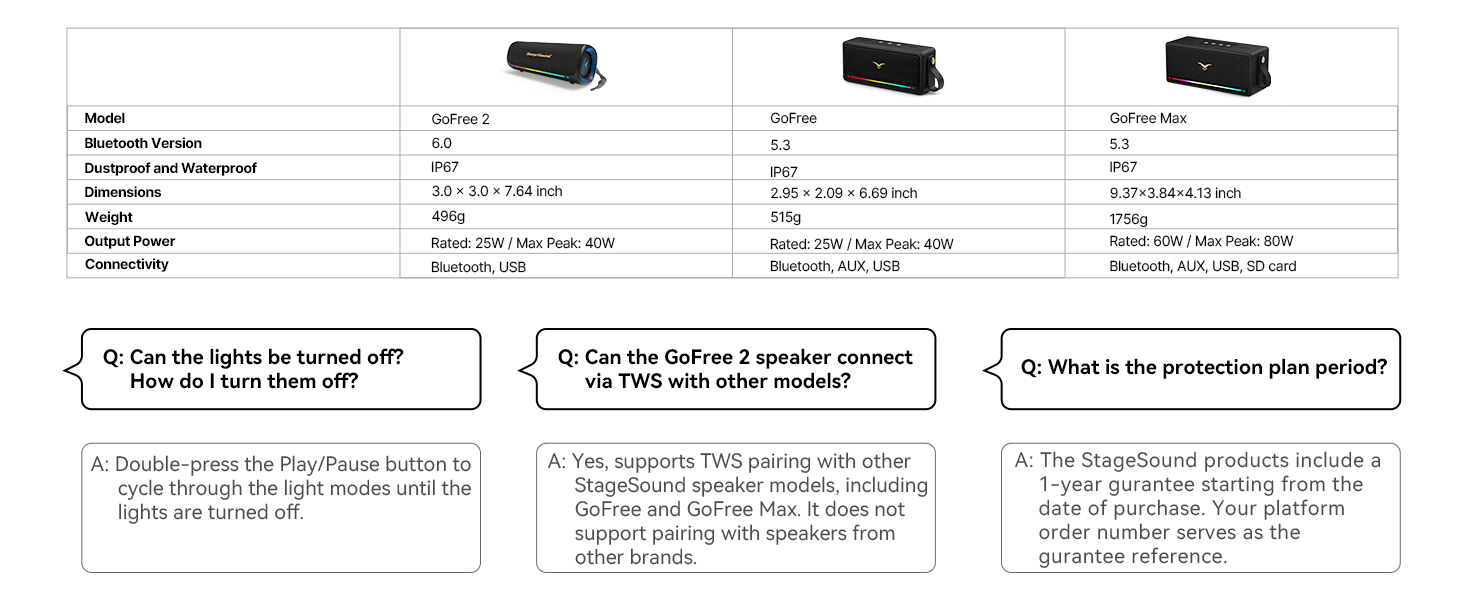 | | | | |
|---|---|---|---|
| Model | GoFree 2 | GoFree | GoFree Max |
| Bluetooth Version | 6.0 | 5.3 | 5.3 |
| Dustproof and Waterproof | IP67 | IP67 | IP67 |
| Dimensions | 3.0 × 3.0 × 7.64 inch | 2.95 × 2.09 × 6.69 inch | 9.37×3.84×4.13 inch |
| Weight | 496g | 515g | 1756g |
| Output Power | Rated: 25W / Max Peak: 40W | Rated: 25W / Max Peak: 40W | Rated: 60W / Max Peak: 80W |
| Connectivity | Bluetooth, USB | Bluetooth, AUX, USB | Bluetooth, AUX, USB, SD card |

Q: Can the lights be turned off? How do I turn them off?

A: Double-press the Play/Pause button to cycle through the light modes until the lights are turned off.

Q: Can the GoFree 2 speaker connect via TWS with other models?

A: Yes, supports TWS pairing with other StageSound speaker models, including GoFree and GoFree Max. It does not support pairing with speakers from other brands.

Q: What is the protection plan period?

A: The StageSound products include a 1-year gurantee starting from the date of purchase. Your platform order number serves as the gurantee reference.