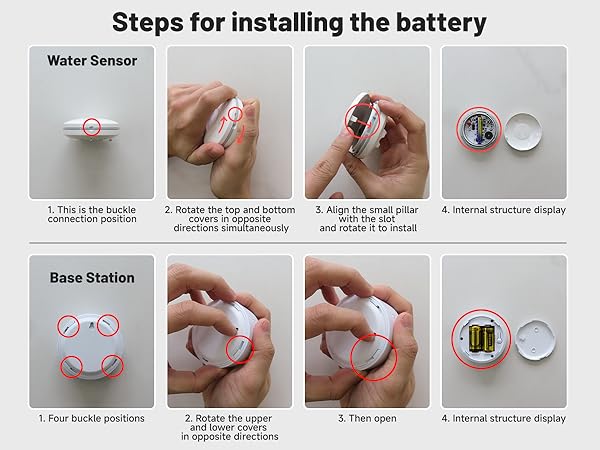 Steps for installing the battery

Water Sensor

1. This is the buckle connection position

2. Rotate the top and bottom covers in opposite directions simultaneously

3. Align the small pillar with the slot and rotate it to install

4. Internal structure display

Base Station

1. Four buckle positions

2. Rotate the upper and lower covers in opposite directions

3. Then open

4. Internal structure display