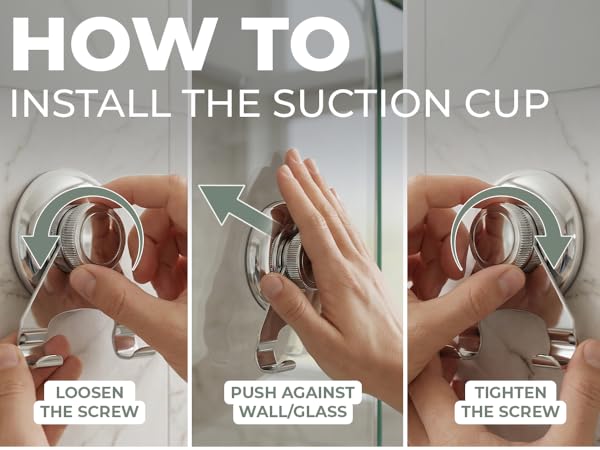 HOW TO
INSTALL THE SUCTION CUP

LOOSEN
THE SCREW

PUSH AGAINST
WALL/GLASS

TIGHTEN
THE SCREW