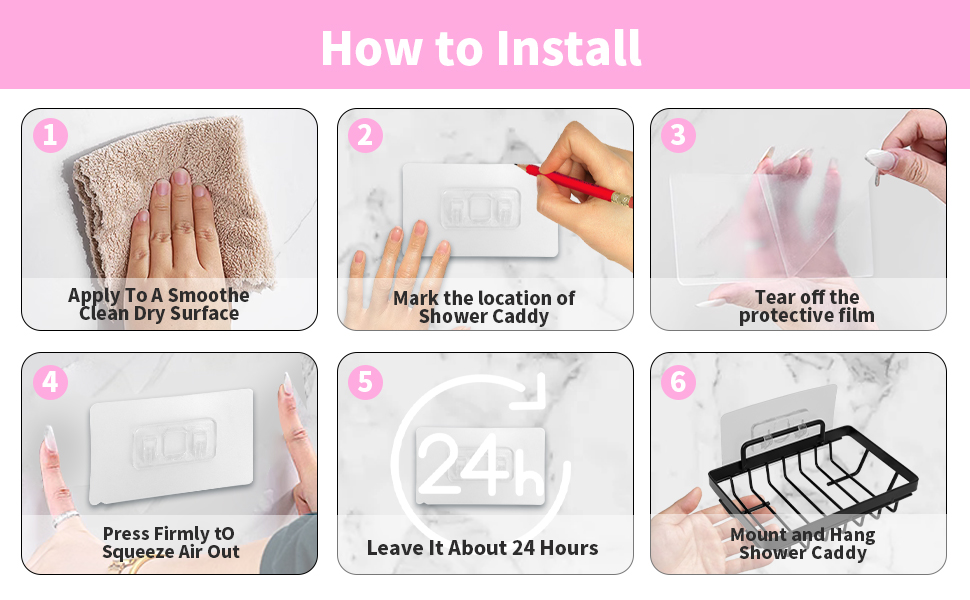 How to Install

1

Apply To A Smoothe Clean Dry Surface

2

Mark the location of Shower Caddy

3

Tear off the protective film

4

Press Firmly tO Squeeze Air Out

5

24h

Leave It About 24 Hours

6

Mount and Hang Shower Caddy