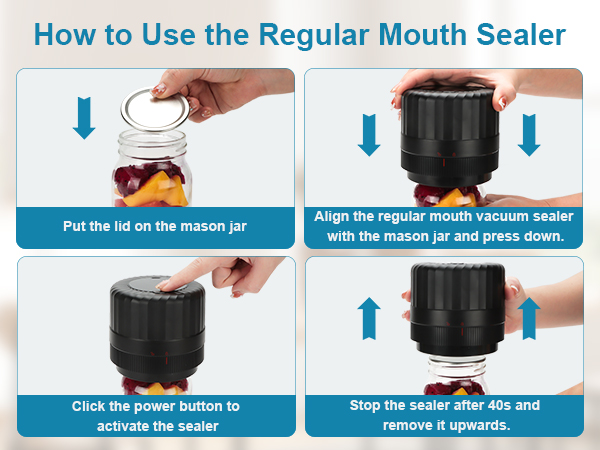 How to Use the Regular Mouth Sealer

Put the lid on the mason jar

Align the regular mouth vacuum sealer with the mason jar and press down.

Click the power button to activate the sealer

Stop the sealer after 40s and remove it upwards.