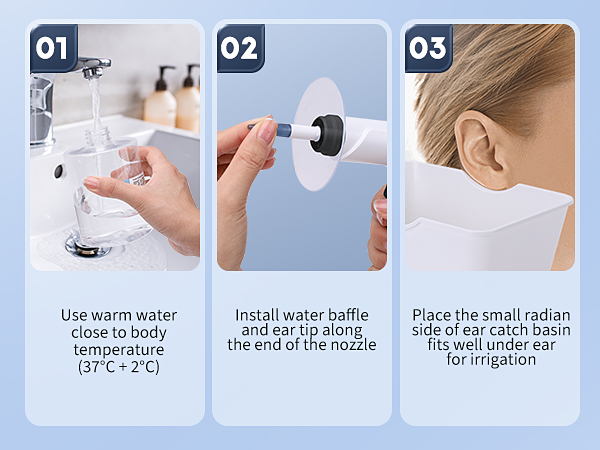 01

Use warm water close to body temperature (37°C + 2°C)

02

Install water baffle and ear tip along the end of the nozzle

03

Place the small radian side of ear catch basin fits well under ear for irrigation