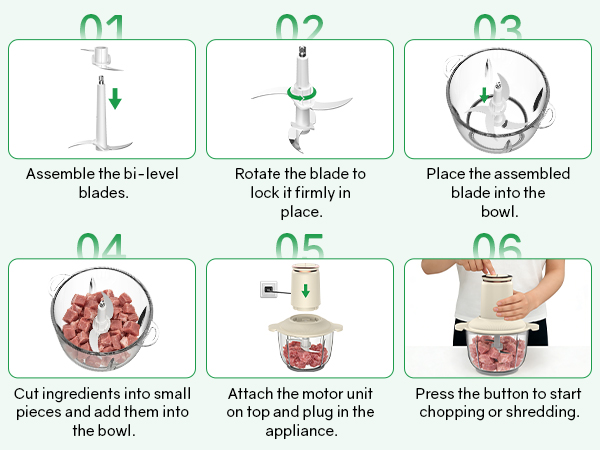 01

Assemble the bi-level blades.

02

Rotate the blade to lock it firmly in place.

03

Place the assembled blade into the bowl.

04

Cut ingredients into small pieces and add them into the bowl.

05

Attach the motor unit on top and plug in the appliance.

06

Press the button to start chopping or shredding.