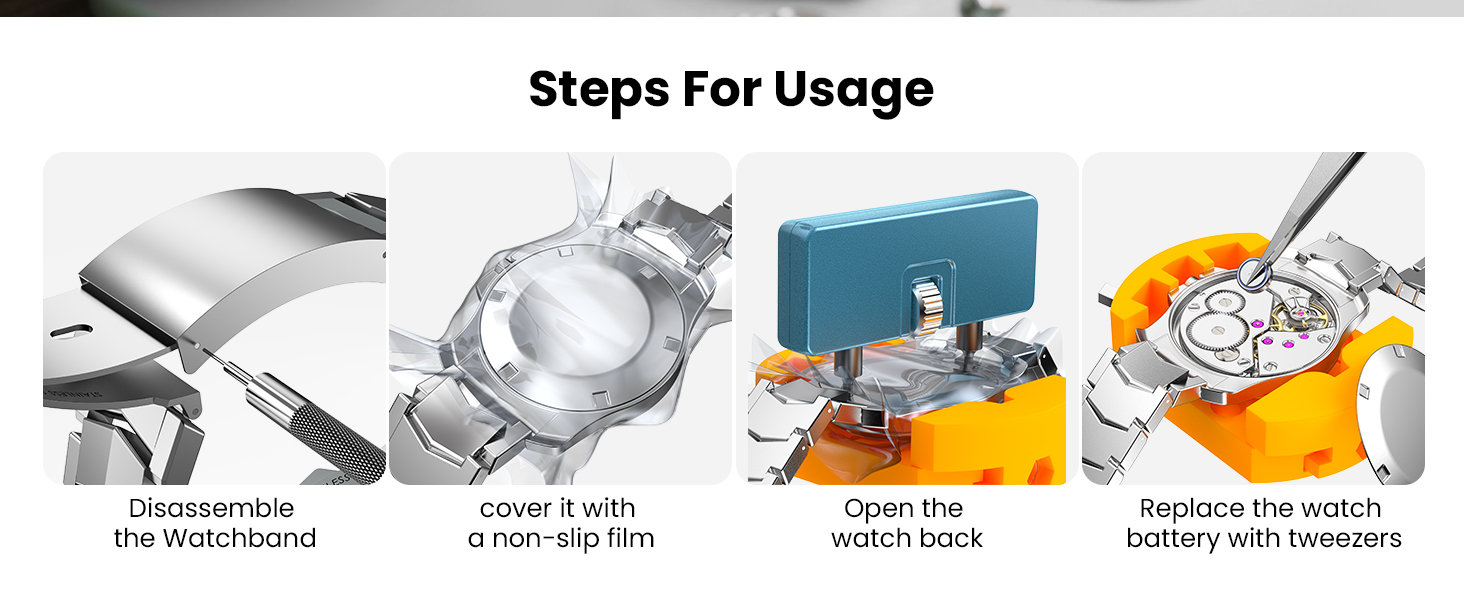 Steps For Usage

Disassemble the Watchband

cover it with a non-slip film

Open the watch back

Replace the watch battery with tweezers