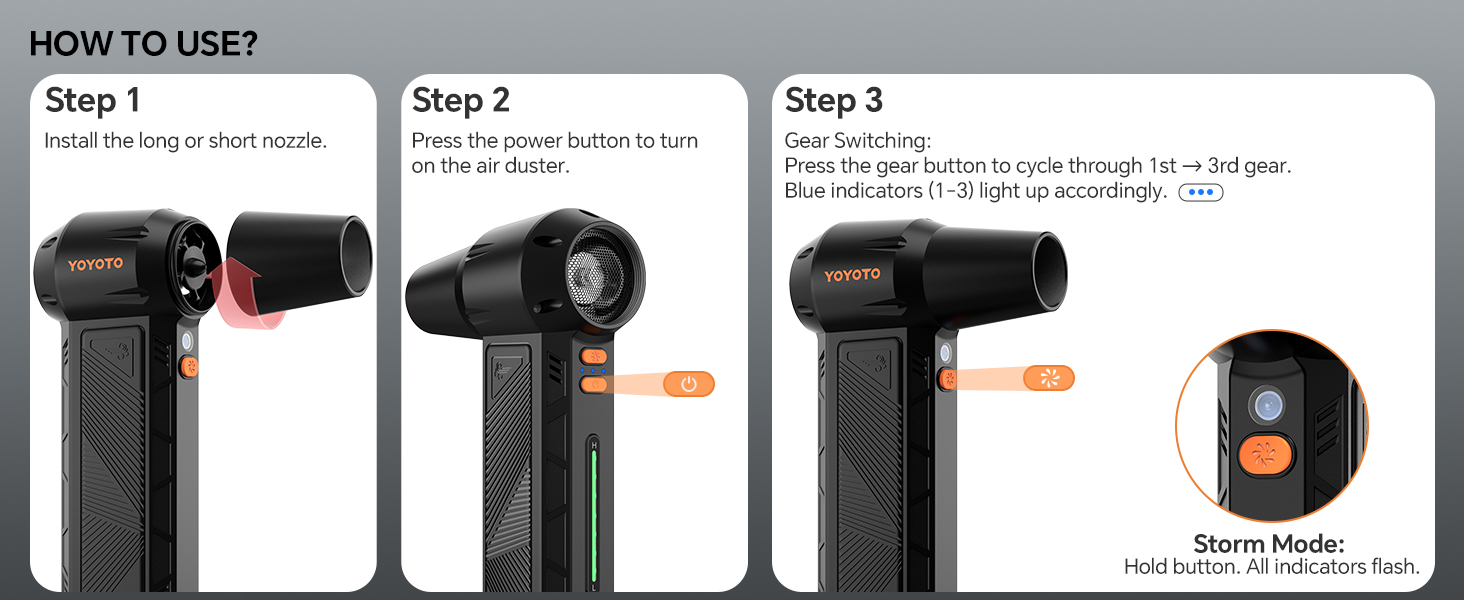 HOW TO USE?

Step 1

Install the long or short nozzle.

YOYOTO

Step 2

Press the power button to turn on the air duster.

H

L

Step 3

Gear Switching:
Press the gear button to cycle through 1st → 3rd gear.
Blue indicators (1-3) light up accordingly.

YOYOTO

Storm Mode:
Hold button. All indicators flash.