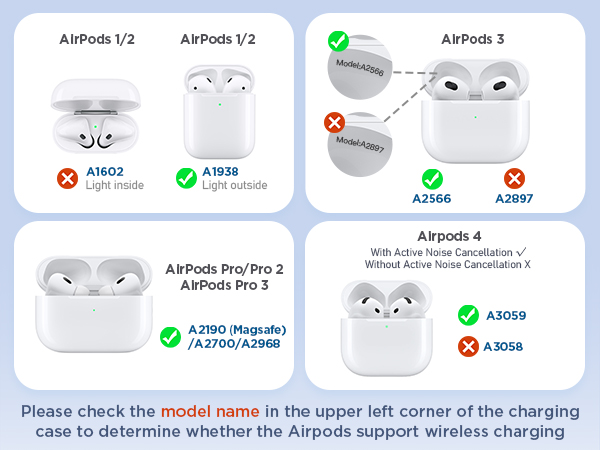 AirPods 1/2

A1602
Light inside

AirPods 1/2

A1938
Light outside

AirPods 3

Model:A2566

Model:A2897

A2566

A2897

AirPods Pro/Pro 2
AirPods Pro 3

A2190 (Magsafe)
/A2700/A2968

Airpods 4
With Active Noise Cancellation ✓
Without Active Noise Cancellation X

A3059

A3058

Please check the model name in the upper left corner of the charging case to determine whether the Airpods support wireless charging