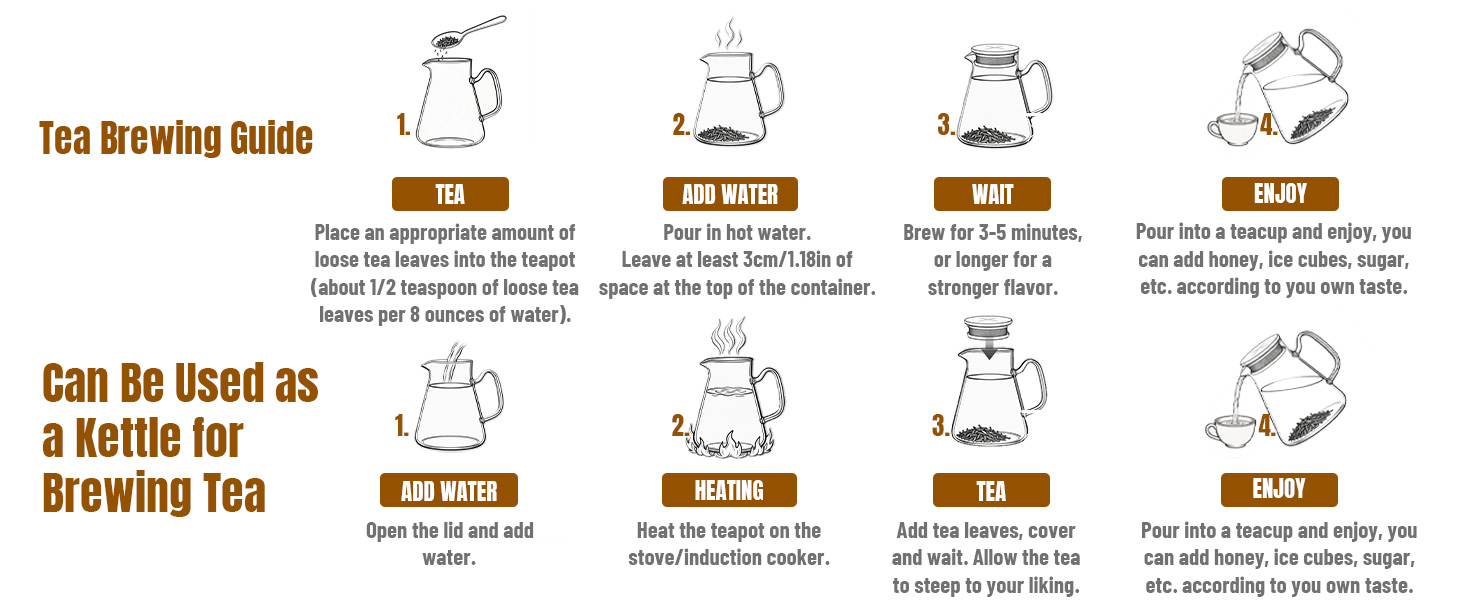 Tea Brewing Guide

1.
TEA
Place an appropriate amount of loose tea leaves into the teapot (about 1/2 teaspoon of loose tea leaves per 8 ounces of water).

2.
ADD WATER
Pour in hot water.
Leave at least 3cm/1.18in of space at the top of the container.

3.
WAIT
Brew for 3-5 minutes, or longer for a stronger flavor.

4.
ENJOY
Pour into a teacup and enjoy, you can add honey, ice cubes, sugar, etc. according to you own taste.

Can Be Used as a Kettle for Brewing Tea

1.
ADD WATER
Open the lid and add water.

2.
HEATING
Heat the teapot on the stove/induction cooker.

3.
TEA
Add tea leaves, cover and wait. Allow the tea to steep to your liking.

4.
ENJOY
Pour into a teacup and enjoy, you can add honey, ice cubes, sugar, etc. according to you own taste.