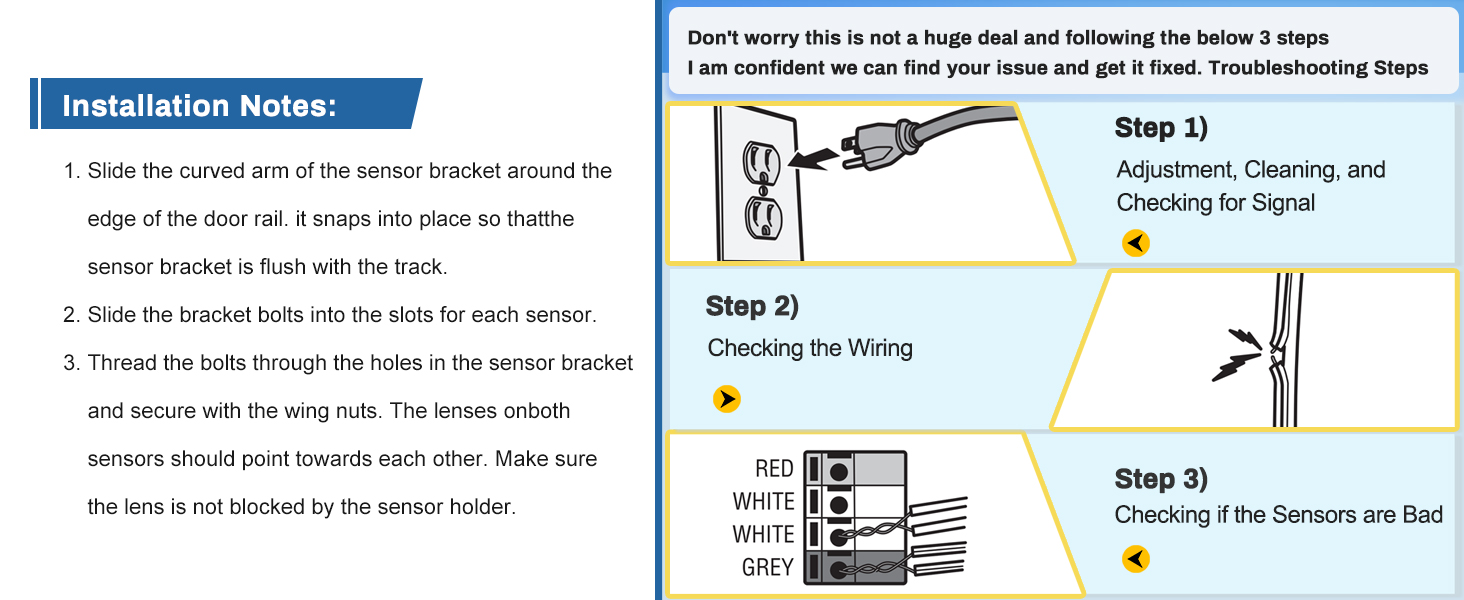 Installation Notes:

1. Slide the curved arm of the sensor bracket around the edge of the door rail. it snaps into place so thatthe sensor bracket is flush with the track.
2. Slide the bracket bolts into the slots for each sensor.
3. Thread the bolts through the holes in the sensor bracket and secure with the wing nuts. The lenses onboth sensors should point towards each other. Make sure the lens is not blocked by the sensor holder.

Don't worry this is not a huge deal and following the below 3 steps I am confident we can find your issue and get it fixed. Troubleshooting Steps

Step 1)
Adjustment, Cleaning, and Checking for Signal

Step 2)
Checking the Wiring

RED
WHITE
WHITE
GREY

Step 3)
Checking if the Sensors are Bad