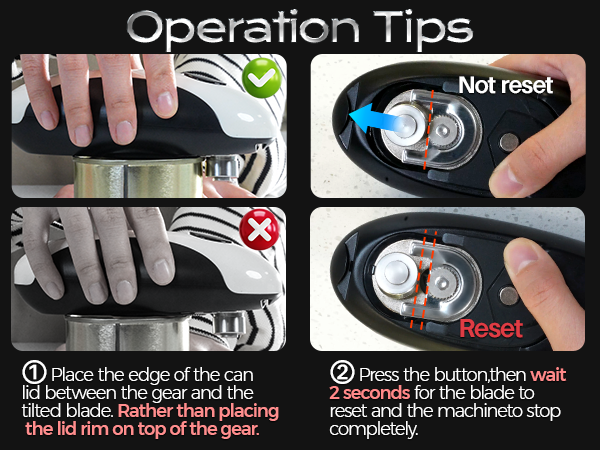 Operation Tips

Not reset

Reset

① Place the edge of the can lid between the gear and the tilted blade. Rather than placing the lid rim on top of the gear.

② Press the button,then wait 2 seconds for the blade to reset and the machineto stop completely.