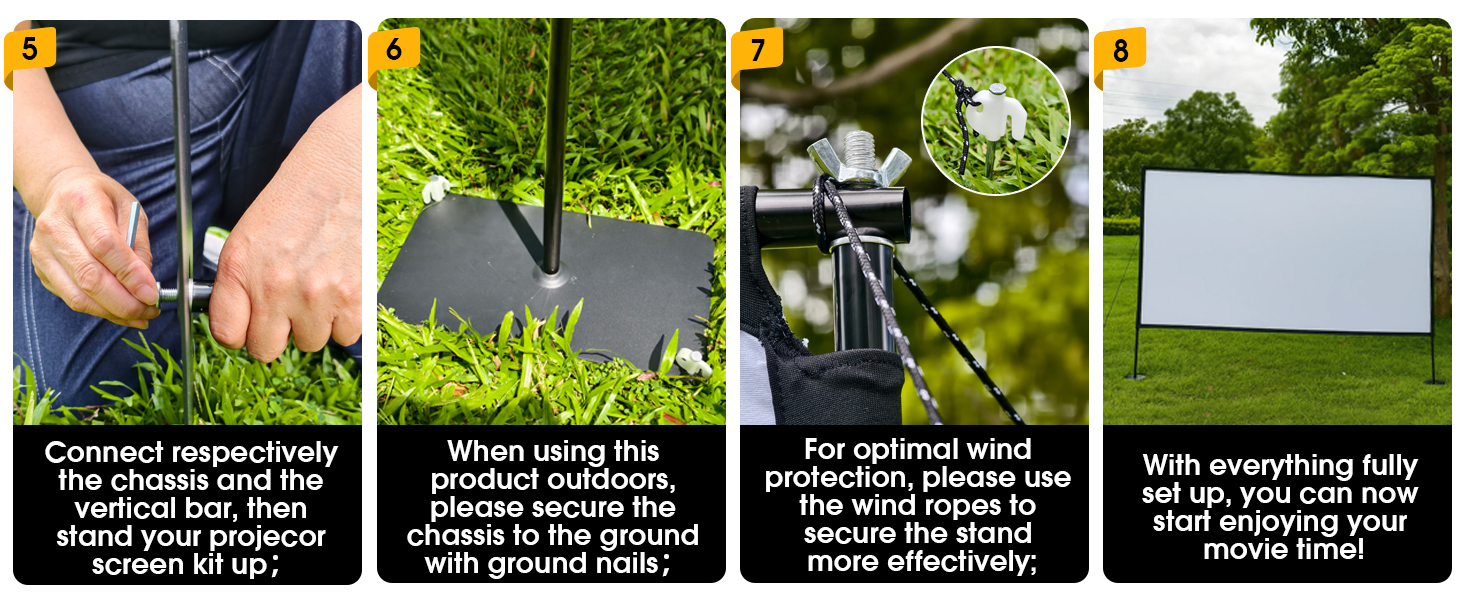 5

Connect respectively the chassis and the vertical bar, then stand your projecor screen kit up；

6

When using this product outdoors, please secure the chassis to the ground with ground nails；

7

For optimal wind protection, please use the wind ropes to secure the stand more effectively;

8

With everything fully set up, you can now start enjoying your movie time!