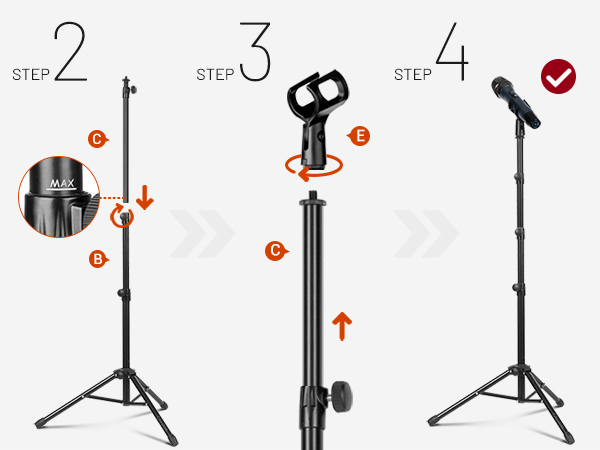 STEP 2

C

MAX

B

STEP 3

E

C

STEP 4