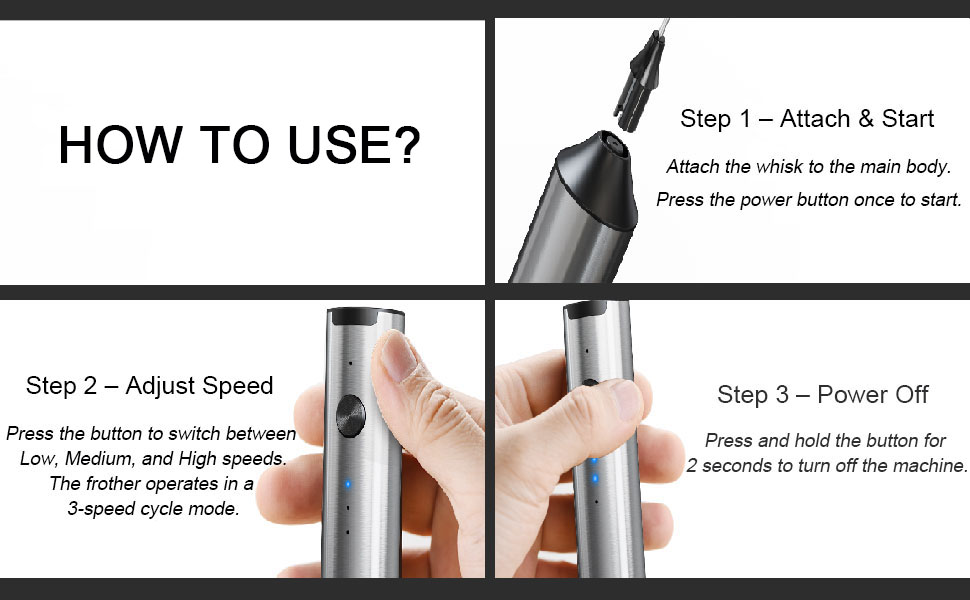 HOW TO USE?

Step 1 – Attach & Start

Attach the whisk to the main body.

Press the power button once to start.

Step 2 – Adjust Speed

Press the button to switch between Low, Medium, and High speeds. The frother operates in a 3-speed cycle mode.

Step 3 – Power Off

Press and hold the button for 2 seconds to turn off the machine.