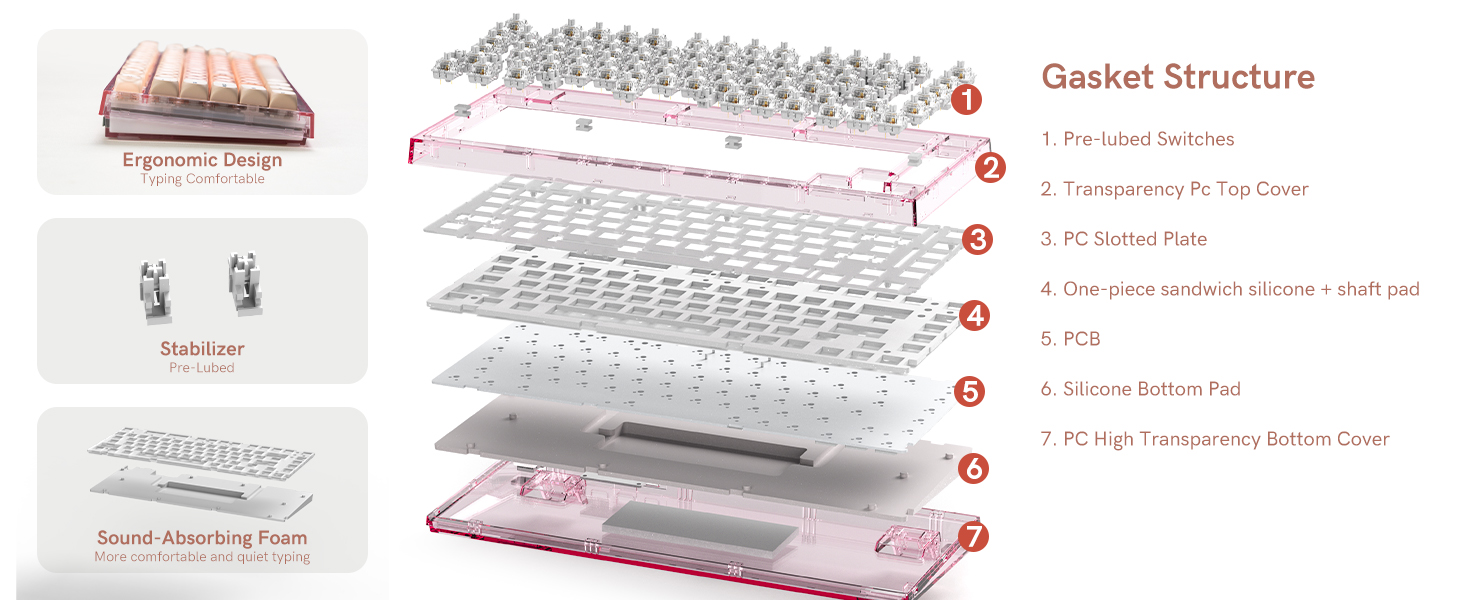 Ergonomic Design
Typing Comfortable

Stabilizer
Pre-Lubed

Sound-Absorbing Foam
More comfortable and quiet typing

1
2
3
4
5
6
7

Gasket Structure

1. Pre-lubed Switches

2. Transparency Pc Top Cover

3. PC Slotted Plate

4. One-piece sandwich silicone + shaft pad

5. PCB

6. Silicone Bottom Pad

7. PC High Transparency Bottom Cover