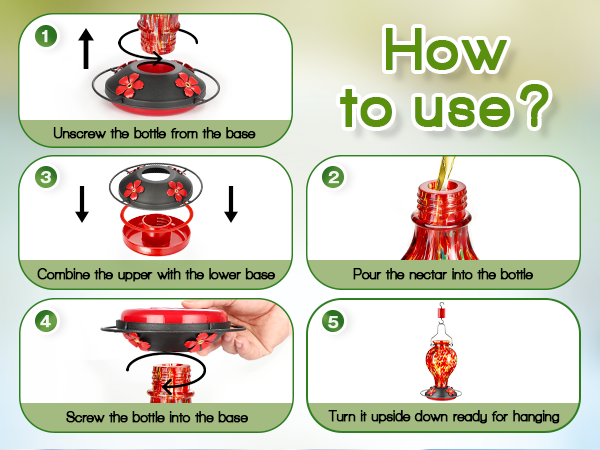 How to use?

1
Unscrew the bottle from the base

2
Pour the nectar into the bottle

3
Combine the upper with the lower base

4
Screw the bottle into the base

5
Turn it upside down ready for hanging