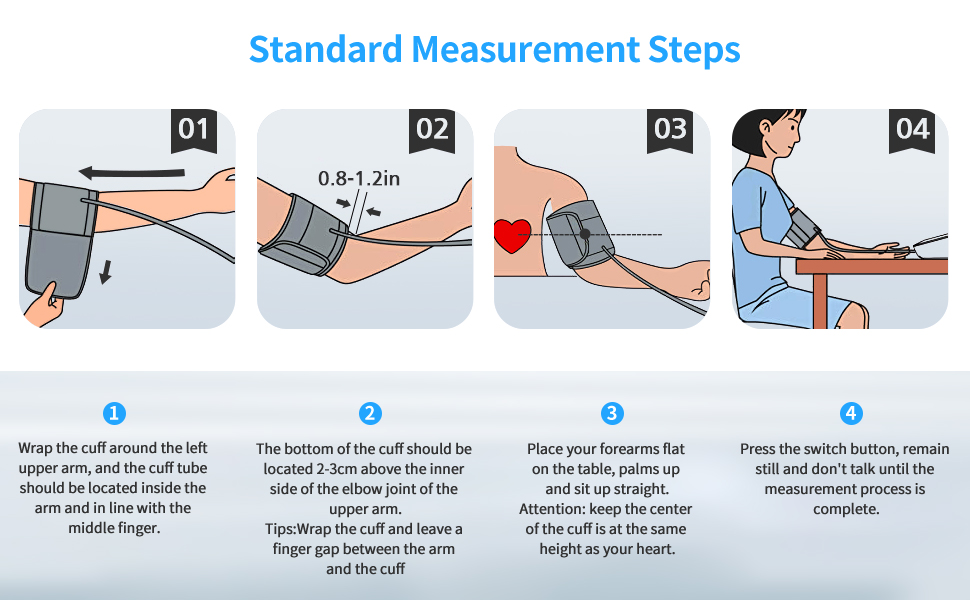 Standard Measurement Steps

01

02

0.8-1.2in

03

04

1

Wrap the cuff around the left upper arm, and the cuff tube should be located inside the arm and in line with the middle finger.

2

The bottom of the cuff should be located 2-3cm above the inner side of the elbow joint of the upper arm.
Tips:Wrap the cuff and leave a finger gap between the arm and the cuff

3

Place your forearms flat on the table, palms up and sit up straight.
Attention: keep the center of the cuff is at the same height as your heart.

4

Press the switch button, remain still and don't talk until the measurement process is complete.