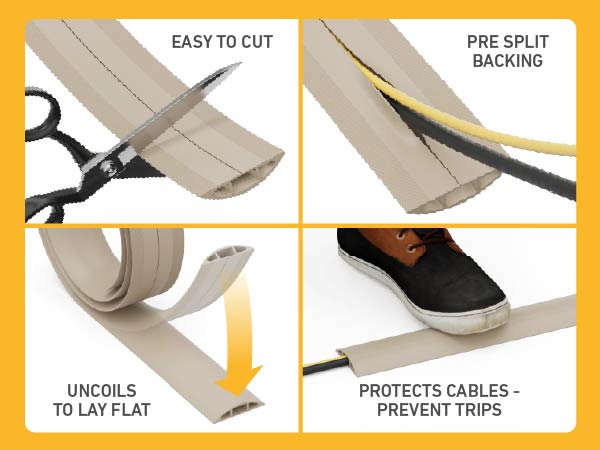 EASY TO CUT

PRE SPLIT BACKING

UNCOILS TO LAY FLAT

PROTECTS CABLES - PREVENT TRIPS