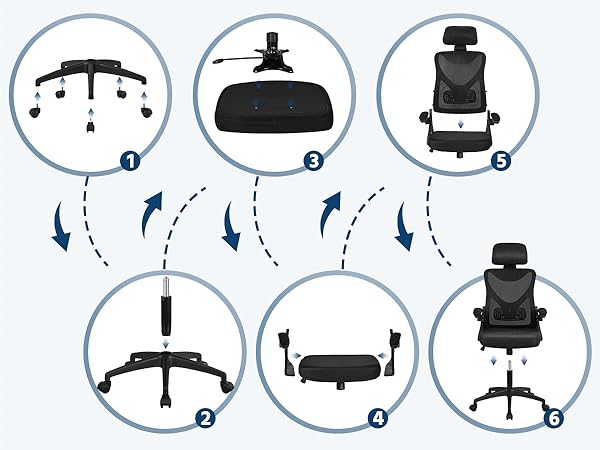 1
3
5
2
4
6