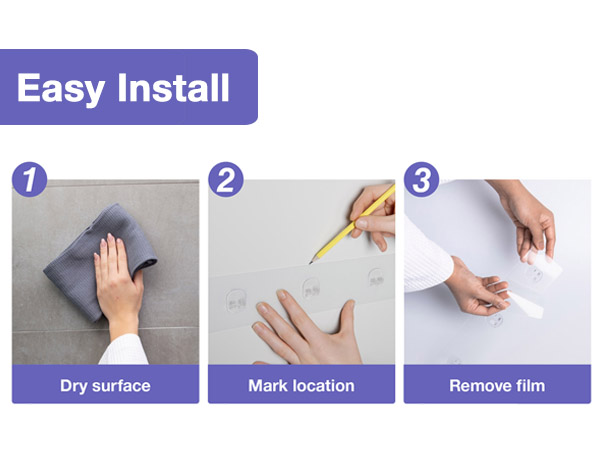 Easy Install

1
Dry surface

2
Mark location

3
Remove film