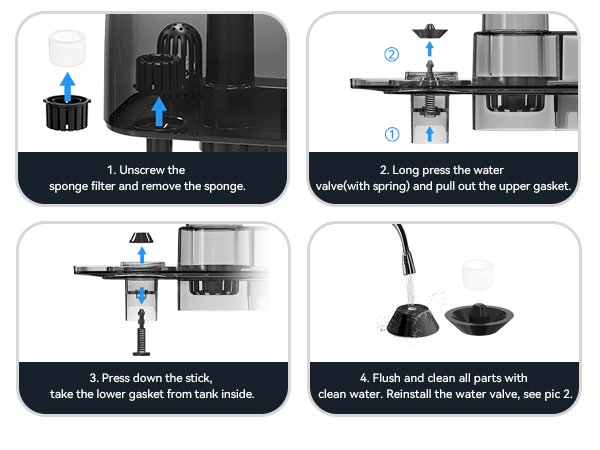 1. Unscrew the sponge filter and remove the sponge.

②

①

2. Long press the water valve(with spring) and pull out the upper gasket.

3. Press down the stick, take the lower gasket from tank inside.

4. Flush and clean all parts with clean water. Reinstall the water valve, see pic 2.