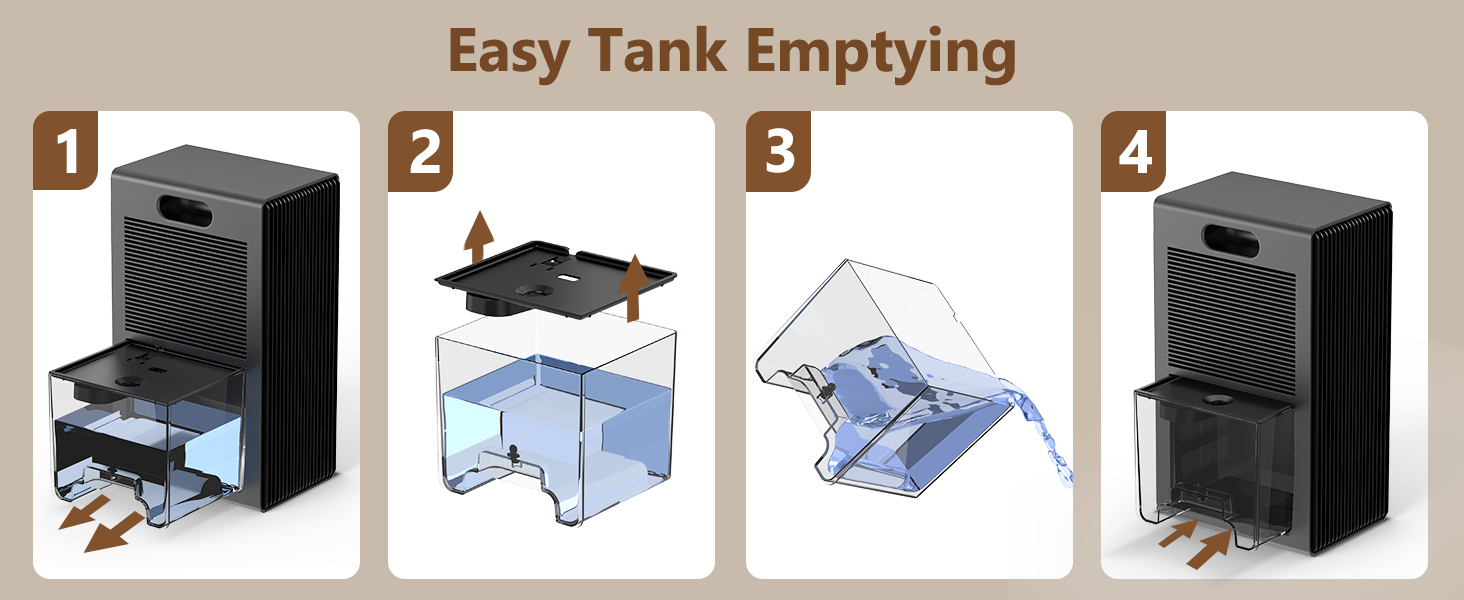 Easy Tank Emptying

1

2

3

4